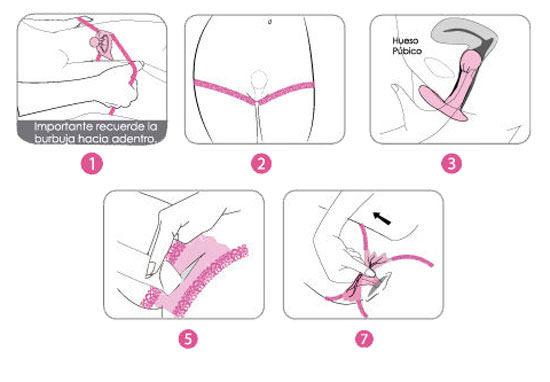 Importante recuerde la burbuja hacia adentro.

1

2

Hueso Púbico

3

5

7